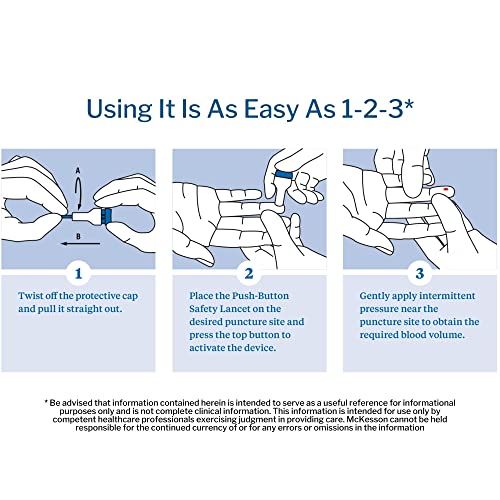 Using It Is As Easy As 1-2-3*

A

B

1

Twist off the protective cap and pull it straight out.

2

Place the Push-Button Safety Lancet on the desired puncture site and press the top button to activate the device.

3

Gently apply intermittent pressure near the puncture site to obtain the required blood volume.

* Be advised that information contained herein is intended to serve as a useful reference for informational purposes only and is not complete clinical information. This information is intended for use only by competent healthcare professionals exercising judgment in providing care. McKesson cannot be held responsible for the continued currency of or for any errors or omissions in the information