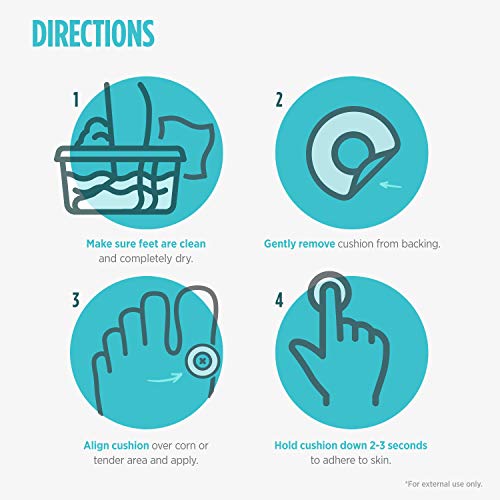 DIRECTIONS

1

Make sure feet are clean and completely dry.

2

Gently remove cushion from backing.

3

Align cushion over corn or tender area and apply.

4

Hold cushion down 2-3 seconds to adhere to skin.

*For external use only.